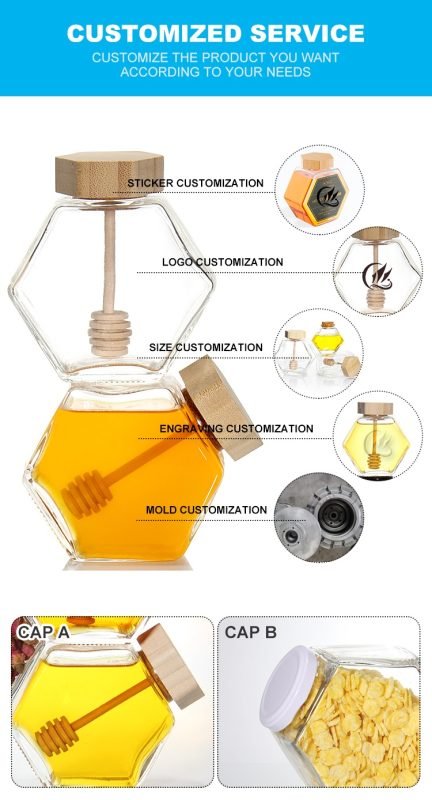 CUSTOMIZED SERVICE
CUSTOMIZE THE PRODUCT YOU WANT ACCORDING TO YOUR NEEDS

STICKER CUSTOMIZATION

LOGO CUSTOMIZATION

SIZE CUSTOMIZATION

ENGRAVING CUSTOMIZATION

MOLD CUSTOMIZATION

CAP A

CAP B